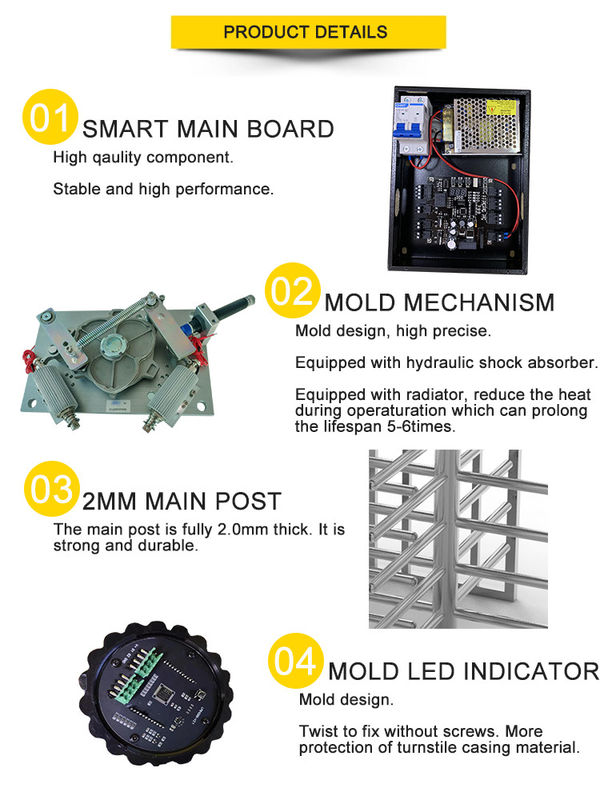 PRODUCT DETAILS

01 SMART MAIN BOARD

High qaulity component.

Stable and high performance.

02 MOLD MECHANISM

Mold design, high precise.

Equipped with hydraulic shock absorber.

Equipped with radiator, reduce the heat during operaturation which can prolong the lifespan 5-6times.

03 2MM MAIN POST

The main post is fully 2.0mm thick. It is strong and durable.

04 MOLD LED INDICATOR

Mold design.

Twist to fix without screws. More protection of turnstile casing material.